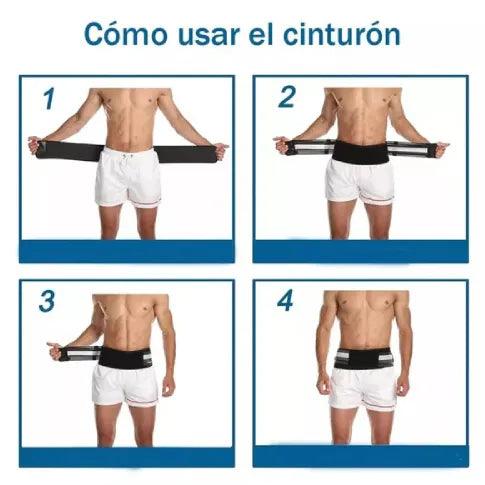 Cómo usar el cinturón

1

2

3

4